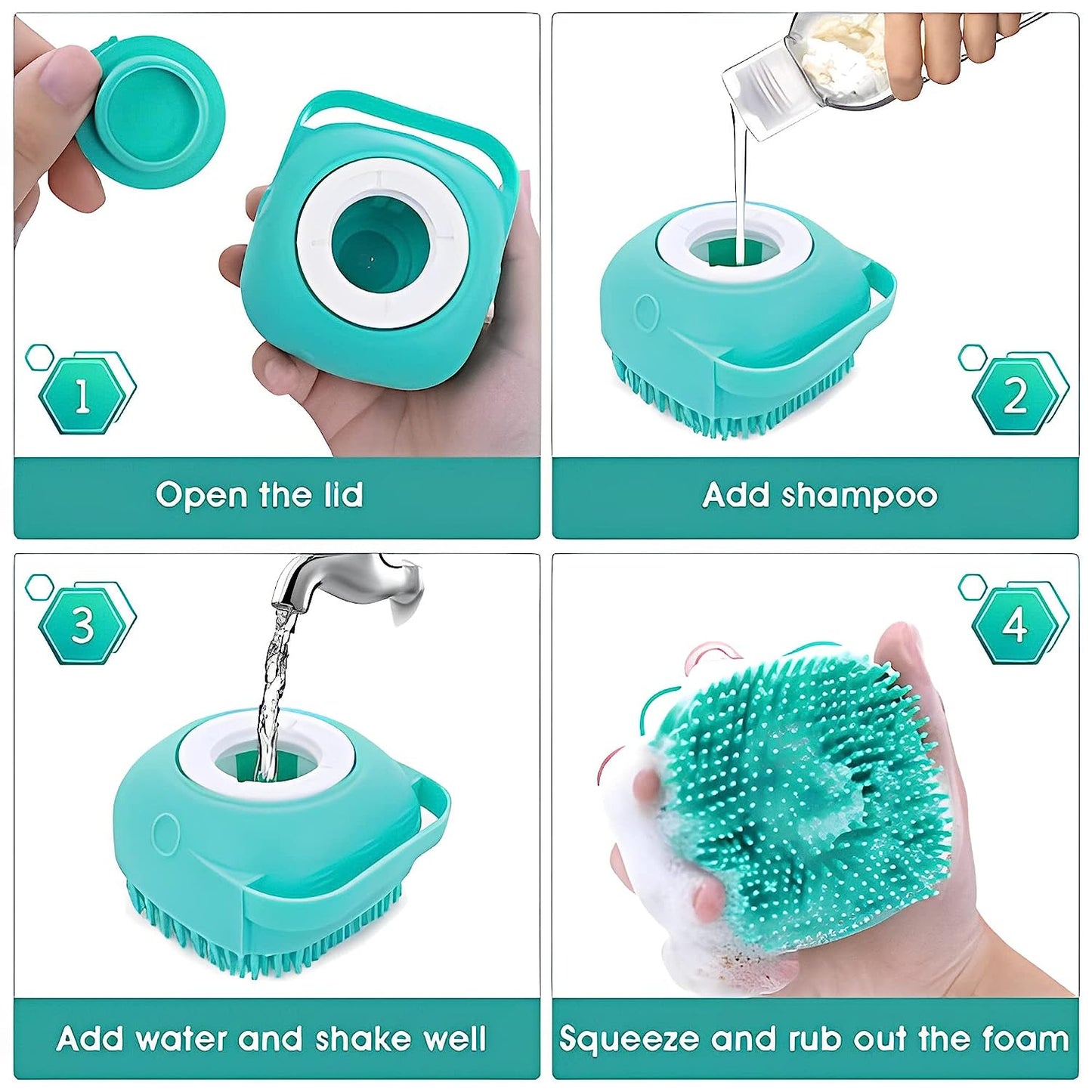 1

Open the lid

2

Add shampoo

3

Add water and shake well

4

Squeeze and rub out the foam